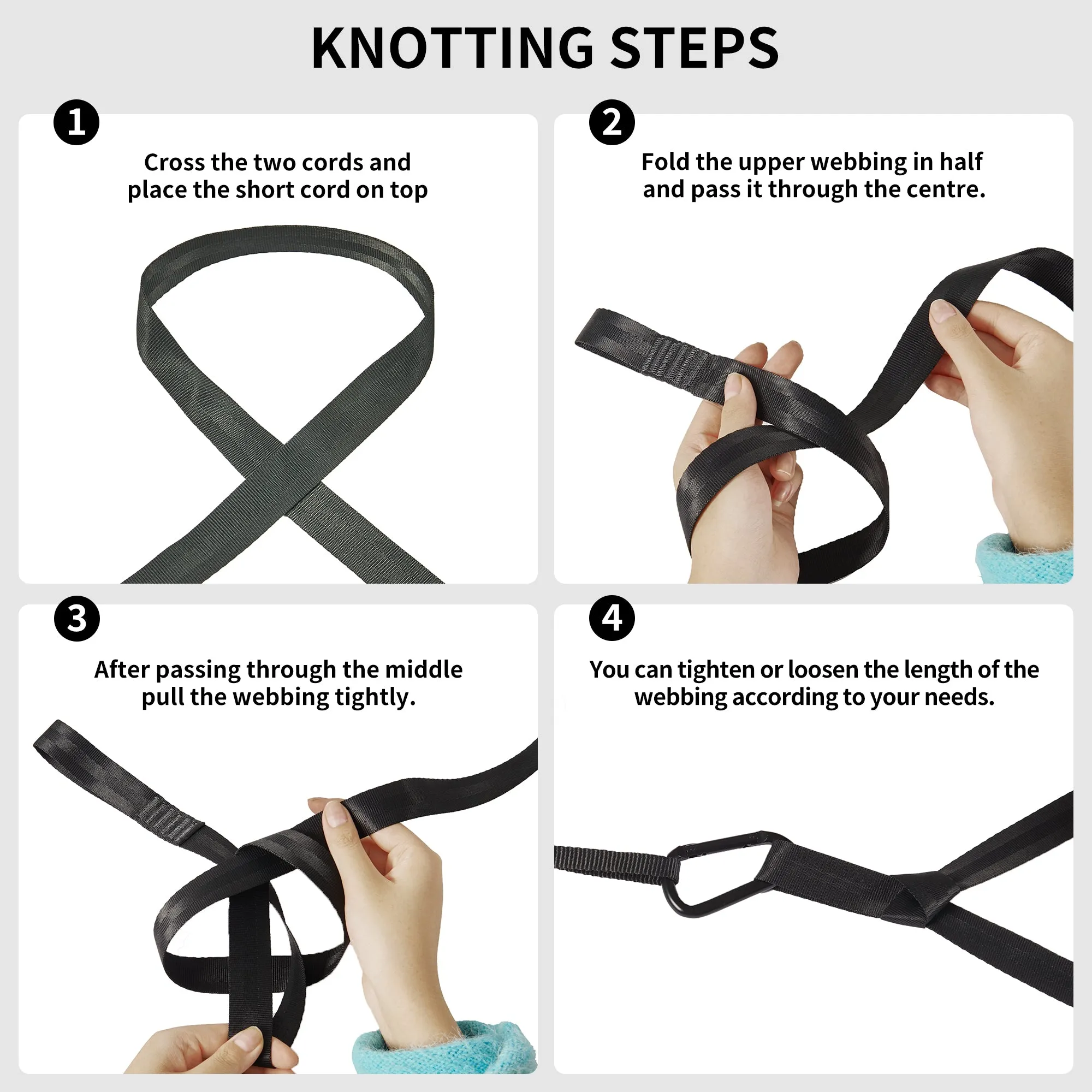 KNOTTING STEPS

1

Cross the two cords and place the short cord on top

2

Fold the upper webbing in half and pass it through the centre.

3

After passing through the middle pull the webbing tightly.

4

You can tighten or loosen the length of the webbing according to your needs.