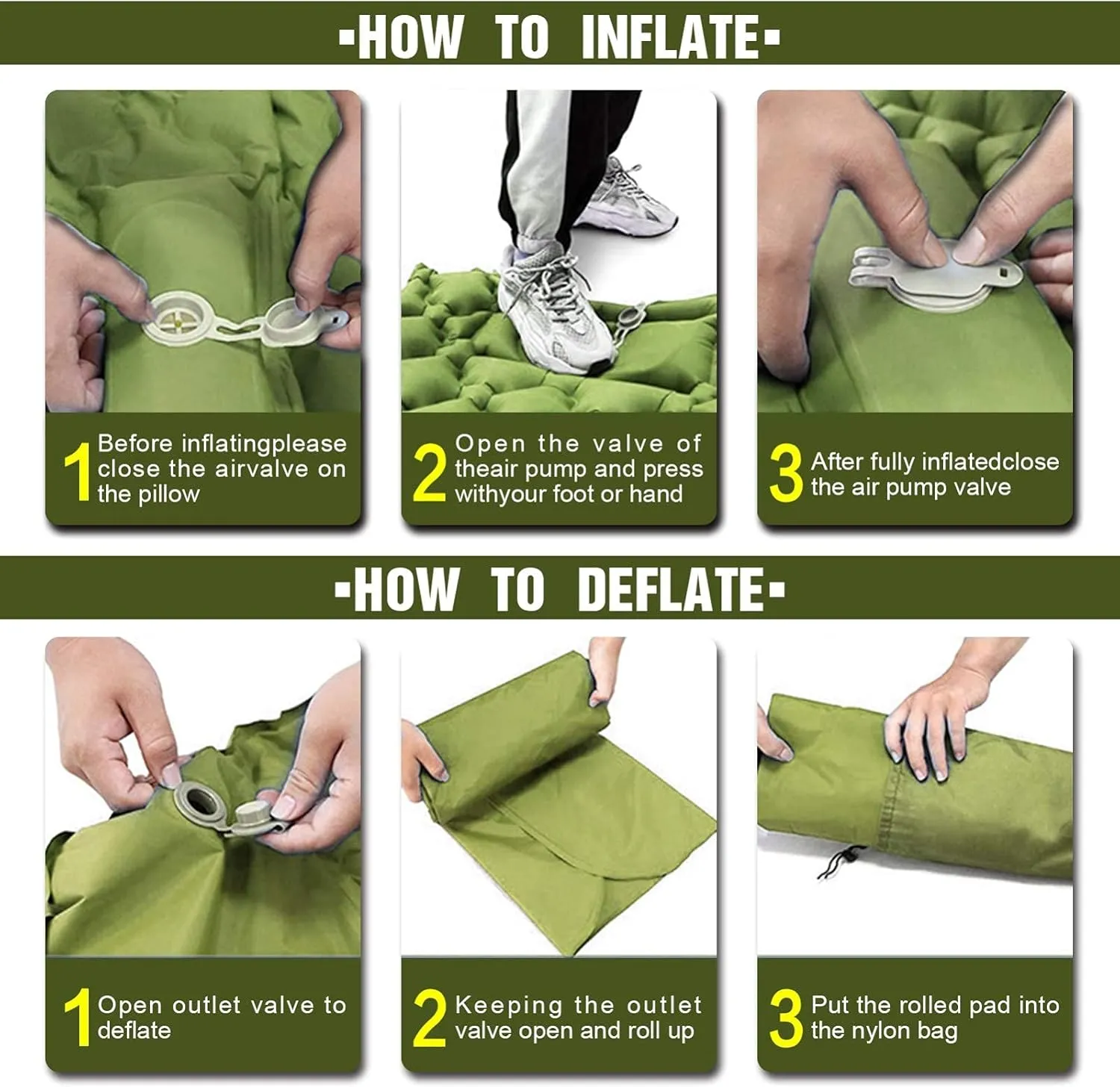 -HOW TO INFLATE-

1 Before inflatingplease close the airvalve on the pillow

2 Open the valve of theair pump and press withyour foot or hand

3 After fully inflatedclose the air pump valve

-HOW TO DEFLATE-

1 Open outlet valve to deflate

2 Keeping the outlet valve open and roll up

3 Put the rolled pad into the nylon bag