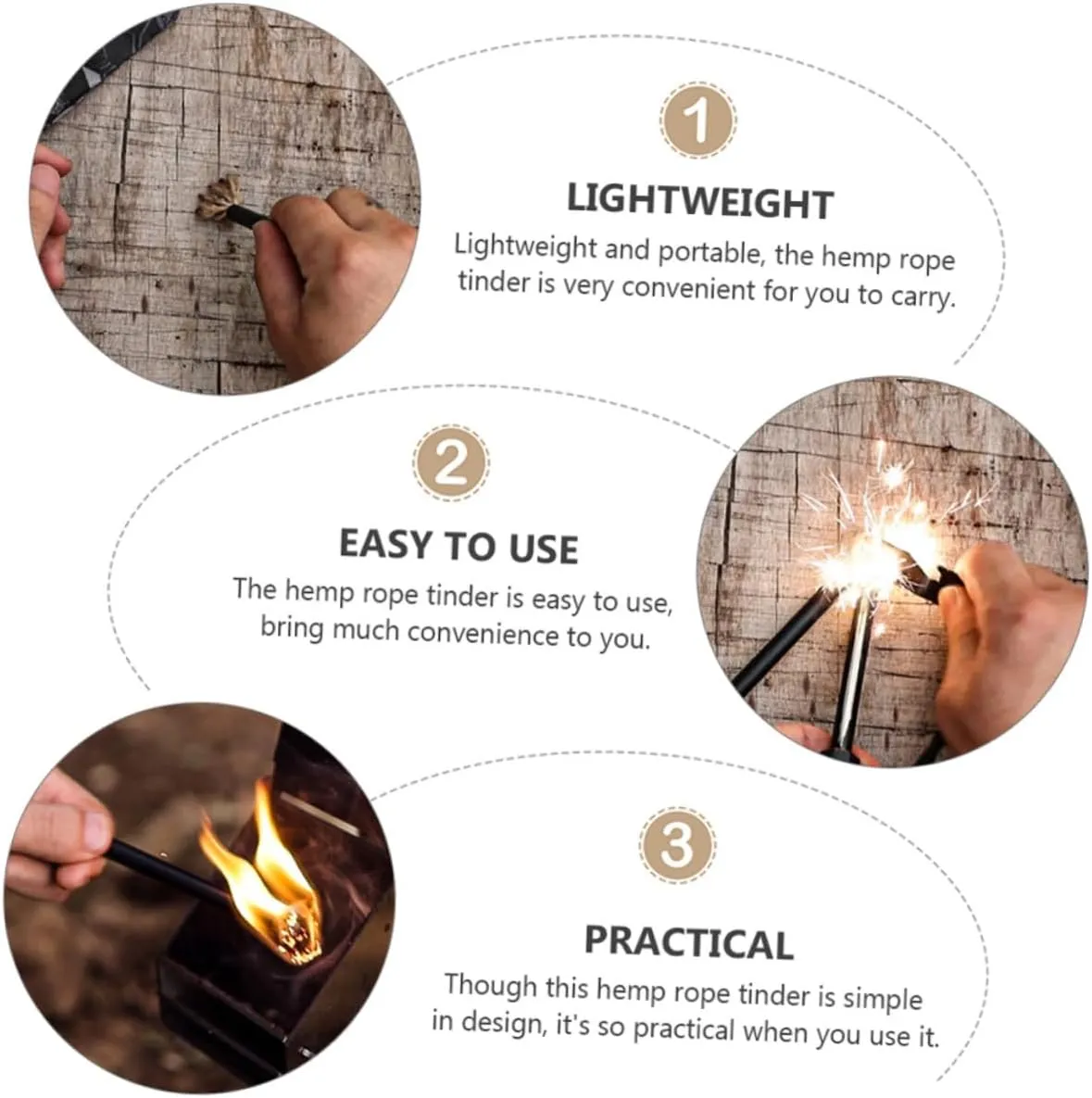 1

LIGHTWEIGHT

Lightweight and portable, the hemp rope tinder is very convenient for you to carry.

2

EASY TO USE

The hemp rope tinder is easy to use, bring much convenience to you.

3

PRACTICAL

Though this hemp rope tinder is simple in design, it's so practical when you use it.