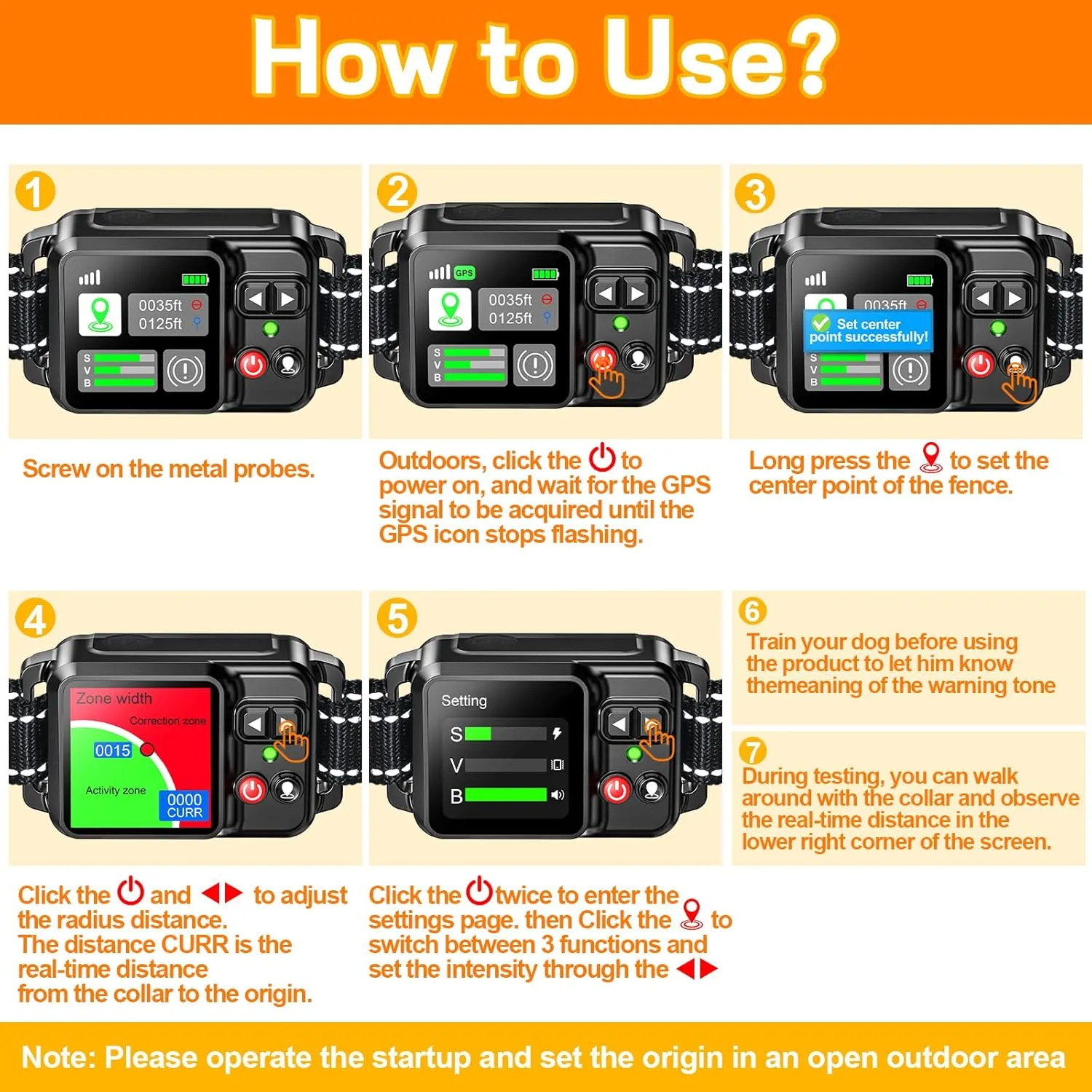 How to Use?

1

0035ft
0125ft
S
V
B

Screw on the metal probes.

2

GPS
0035ft
0125ft
S
V
B

Outdoors, click the to power on, and wait for the GPS signal to be acquired until the GPS icon stops flashing.

3

0035ft
Set center point successfully!
S
V
B

Long press the to set the center point of the fence.

4

Zone width
Correction zone
0015
Activity zone
0000
CURR

Click the and to adjust the radius distance.
The distance CURR is the real-time distance from the collar to the origin.

5

Setting
S
V
B

Click the twice to enter the settings page. then Click the to switch between 3 functions and set the intensity through the

6

Train your dog before using the product to let him know themeaning of the warning tone

7

During testing, you can walk around with the collar and observe the real-time distance in the lower right corner of the screen.

Note: Please operate the startup and set the origin in an open outdoor area