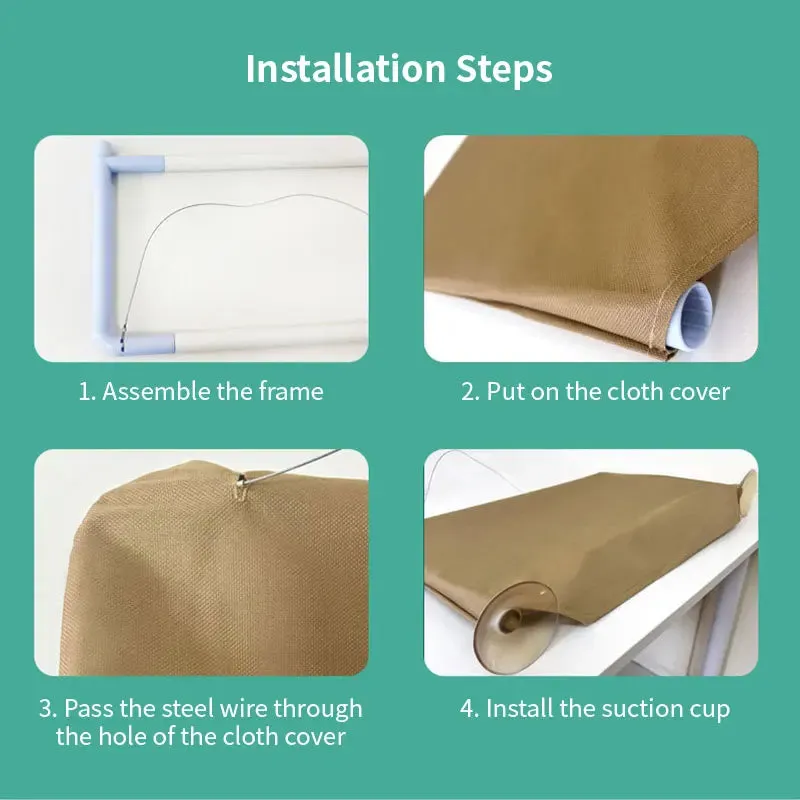 Installation Steps

1. Assemble the frame

2. Put on the cloth cover

3. Pass the steel wire through the hole of the cloth cover

4. Install the suction cup