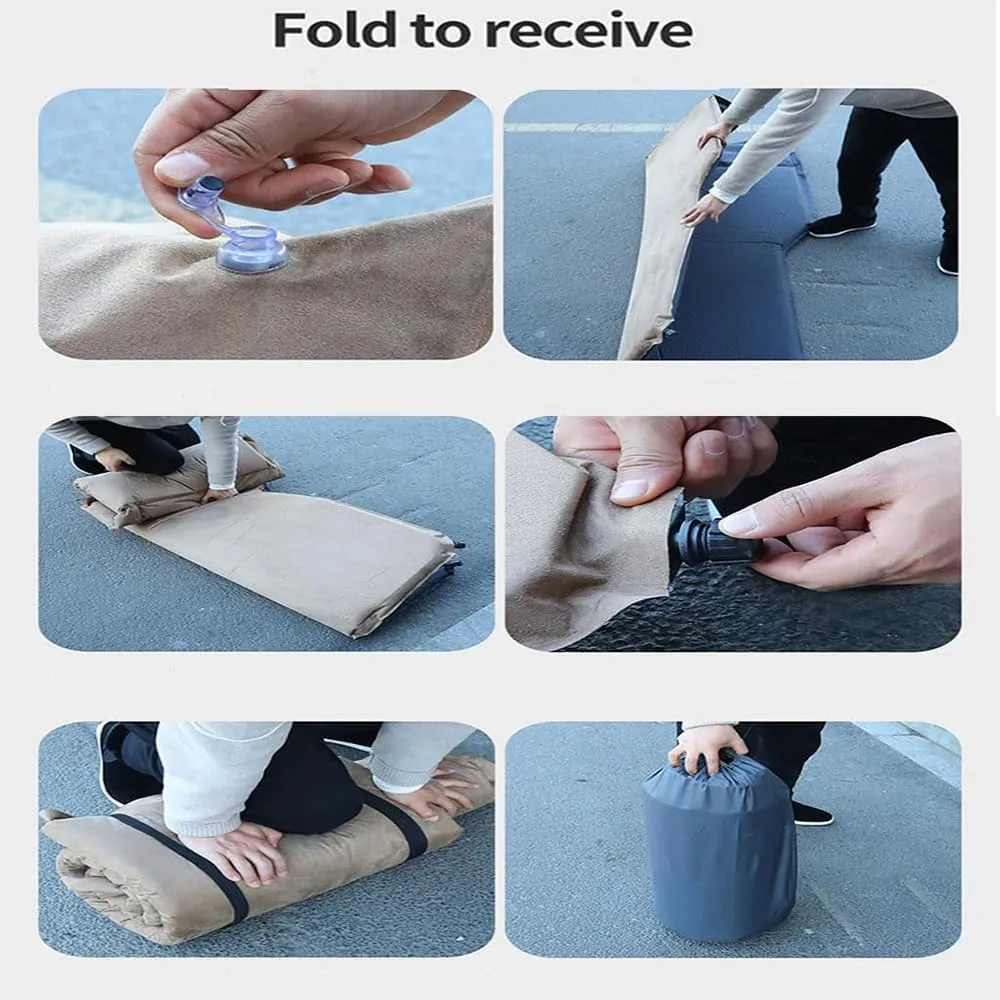 Fold to receive