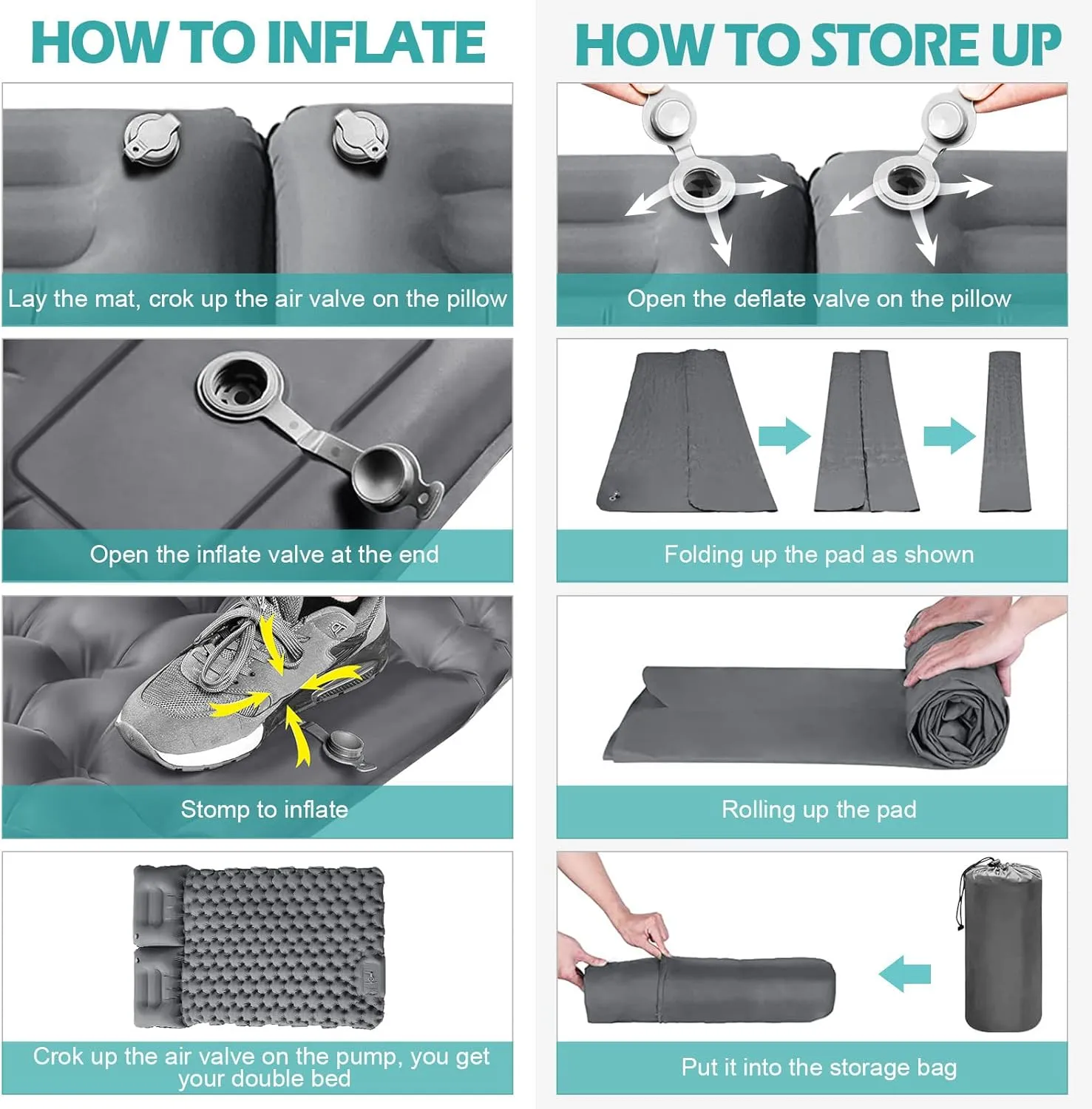 HOW TO INFLATE

Lay the mat, crok up the air valve on the pillow

Open the inflate valve at the end

Stomp to inflate

Crok up the air valve on the pump, you get your double bed

HOW TO STORE UP

Open the deflate valve on the pillow

Folding up the pad as shown

Rolling up the pad

Put it into the storage bag