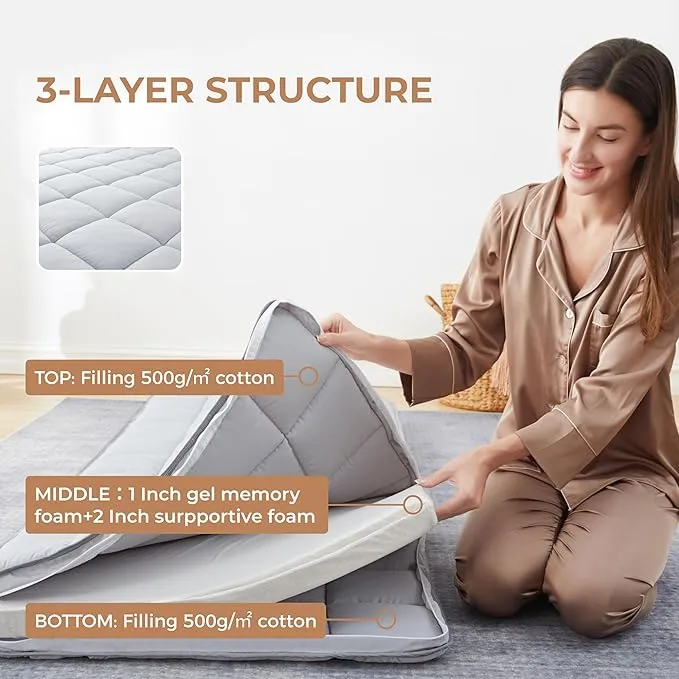 3-LAYER STRUCTURE

TOP: Filling 500g/㎡ cotton

MIDDLE：1 Inch gel memory foam+2 Inch surpportive foam

BOTTOM: Filling 500g/㎡ cotton